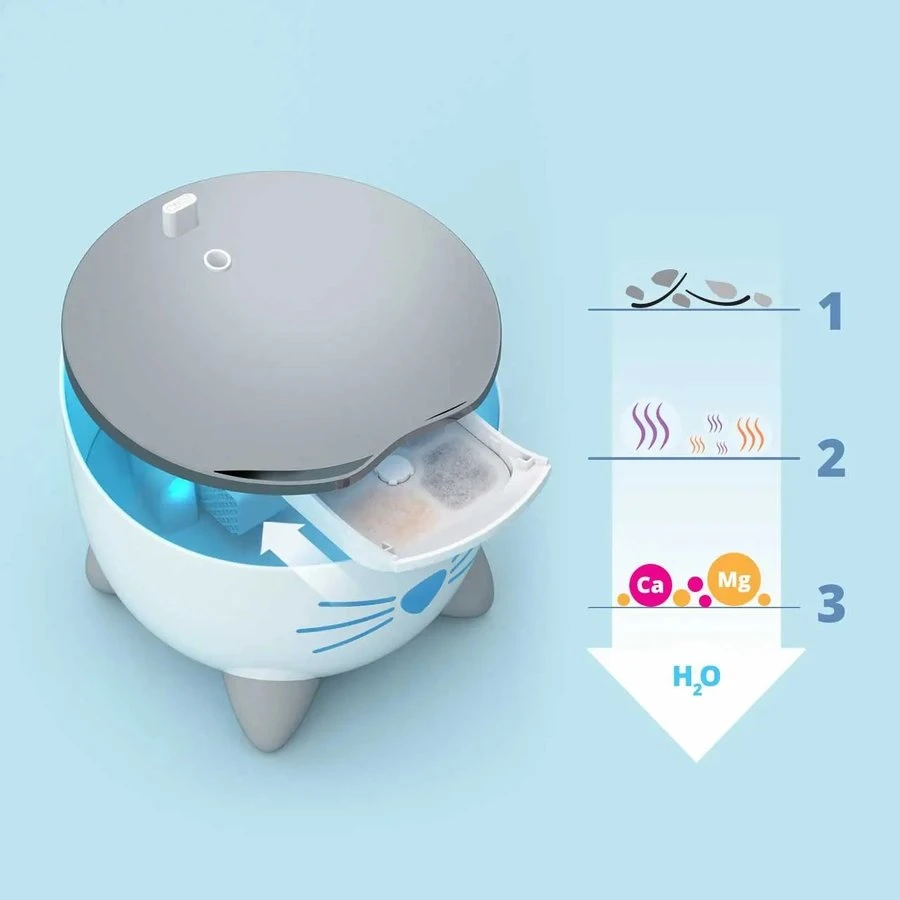 1

2

Ca Mg

3

$H_2O$